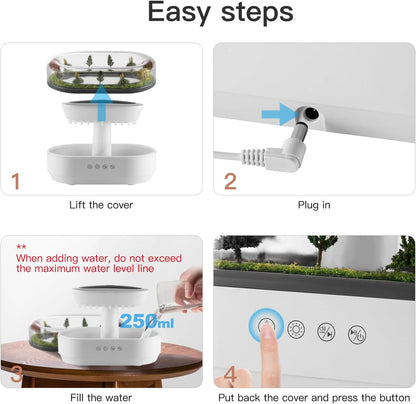 Easy steps

1

Lift the cover

2

Plug in

**
When adding water, do not exceed the maximum water level line

250ml

3

Fill the water

4

Put back the cover and press the button