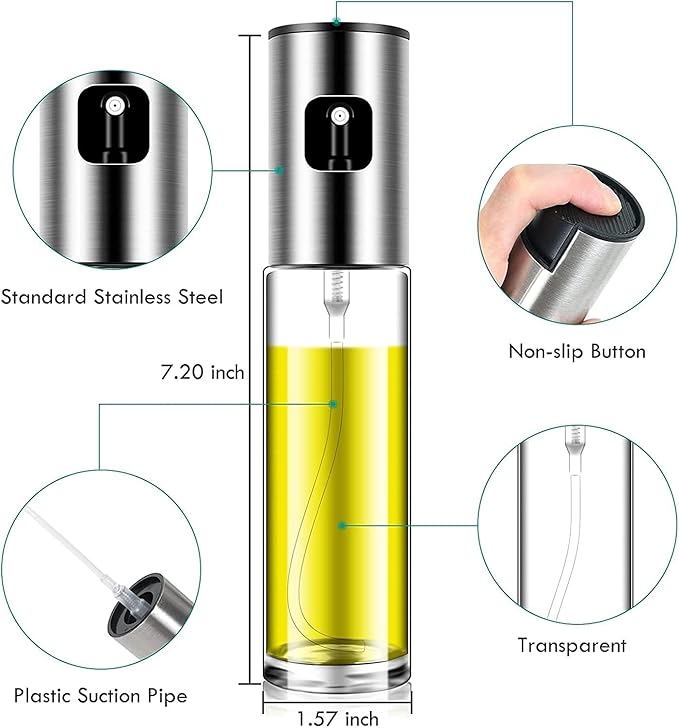 Standard Stainless Steel

Non-slip Button

7.20 inch

Transparent

Plastic Suction Pipe

1.57 inch